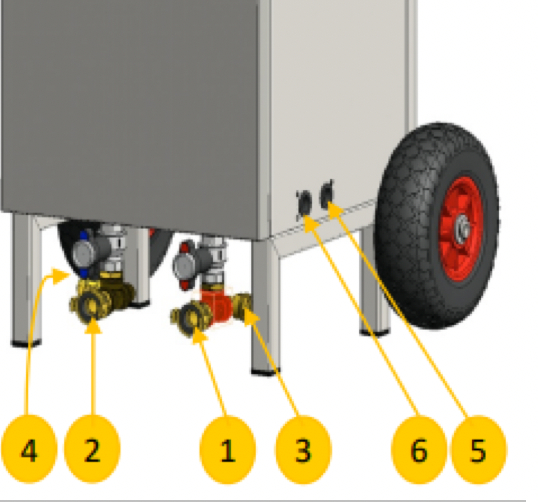 4 2 1 3 6 5